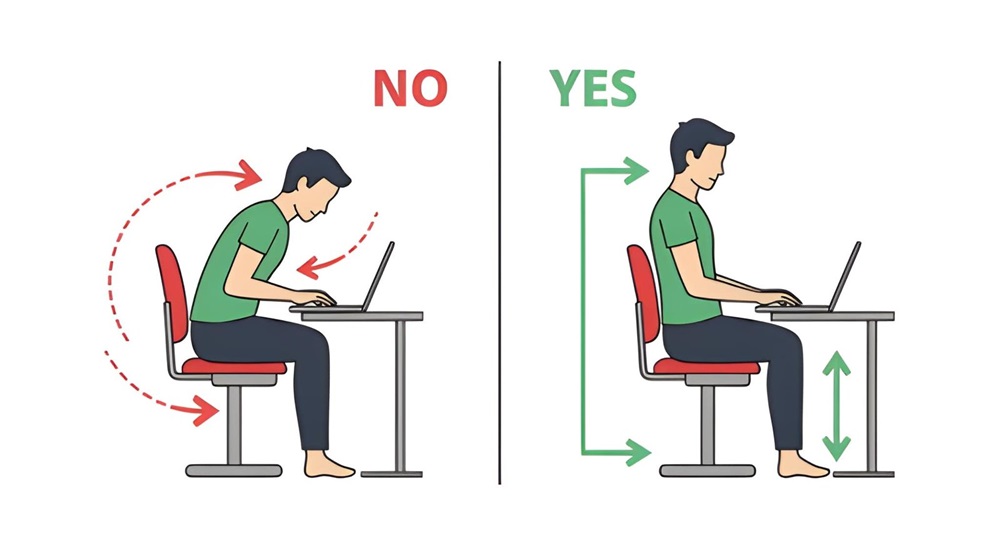 NO

YES